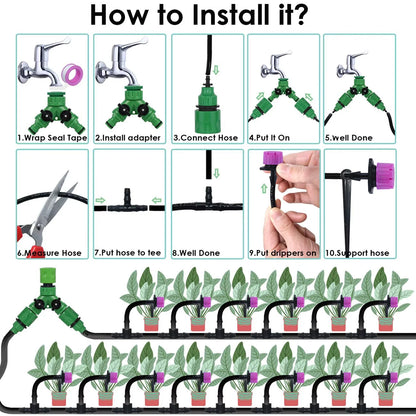 How to Install it?

1.Wrap Seal Tape

2.Install adapter

3.Connect Hose

4.Put It On

5.Well Done

6.Measure Hose

7.Put hose to tee

8.Well Done

9.Put drippers on

10.Support hose