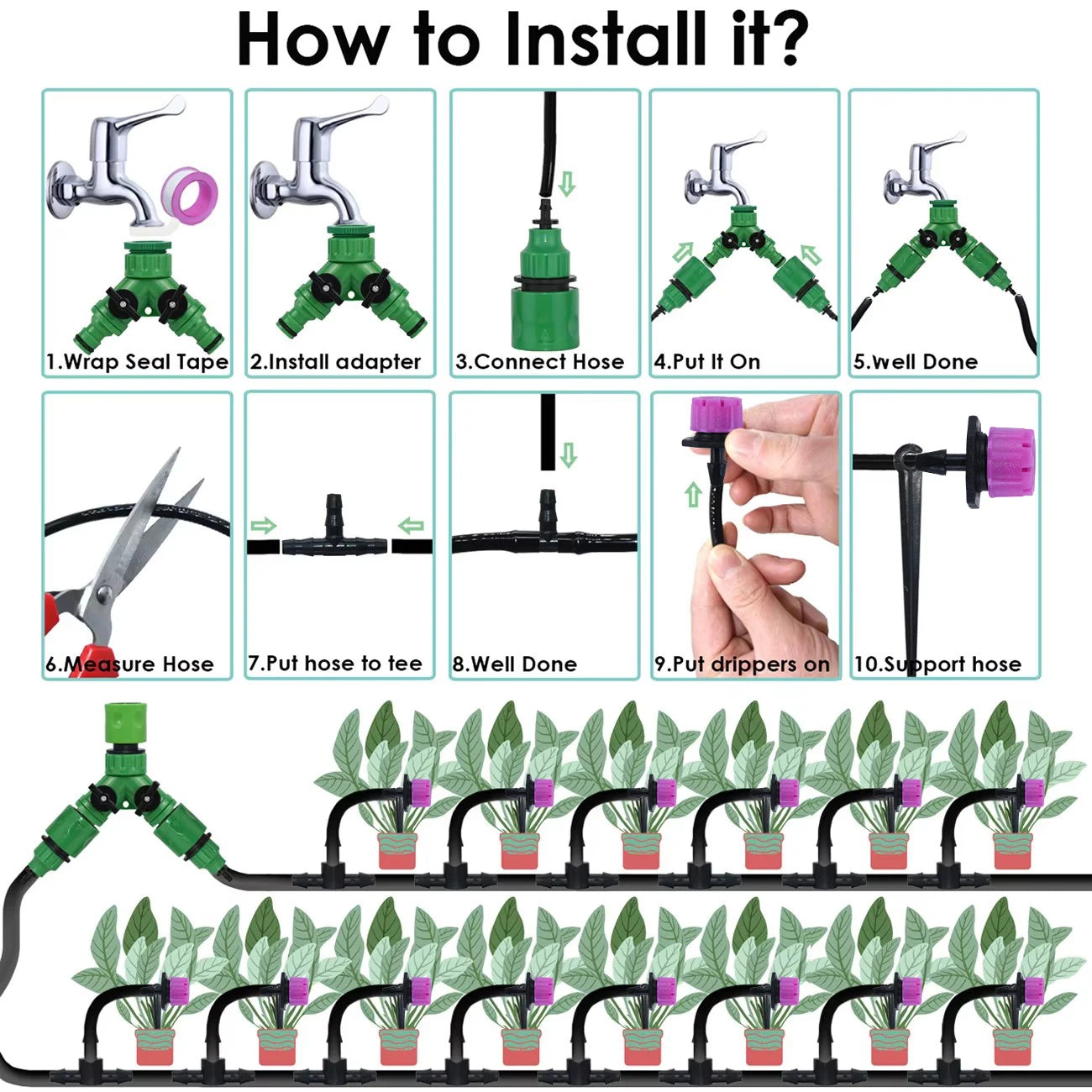 How to Install it?

1.Wrap Seal Tape

2.Install adapter

3.Connect Hose

4.Put It On

5.well Done

6.Measure Hose

7.Put hose to tee

8.Well Done

9.Put drippers on

10.Support hose