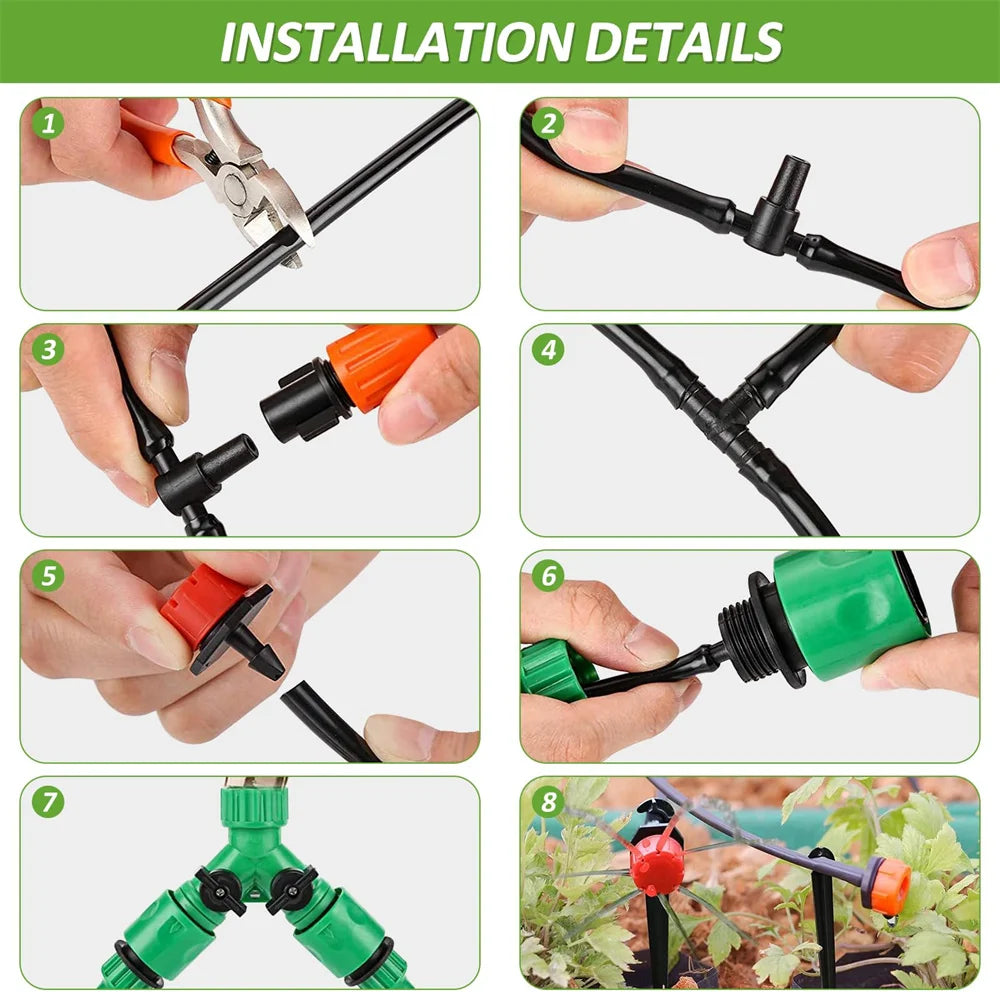 INSTALLATION DETAILS

1

2

3

4

5

6

7

8