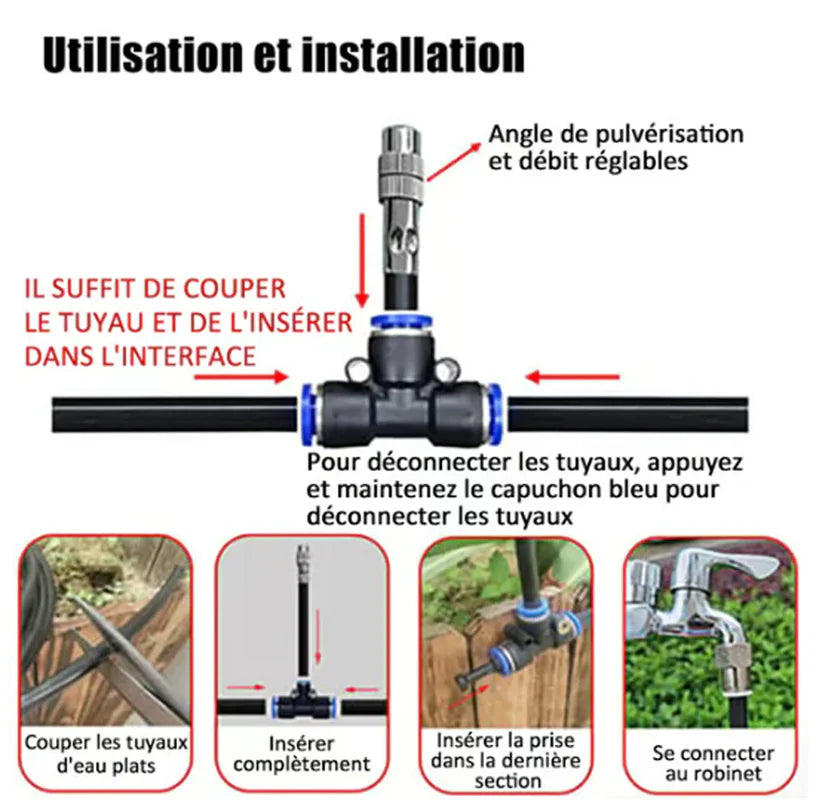 Utilisation et installation

Angle de pulvérisation et débit réglables

IL SUFFIT DE COUPER LE TUYAU ET DE L'INSÉRER DANS L'INTERFACE

Pour déconnecter les tuyaux, appuyez et maintenez le capuchon bleu pour déconnecter les tuyaux

Couper les tuyaux d'eau plats

Insérer complètement

Insérer la prise dans la dernière section

Se connecter au robinet