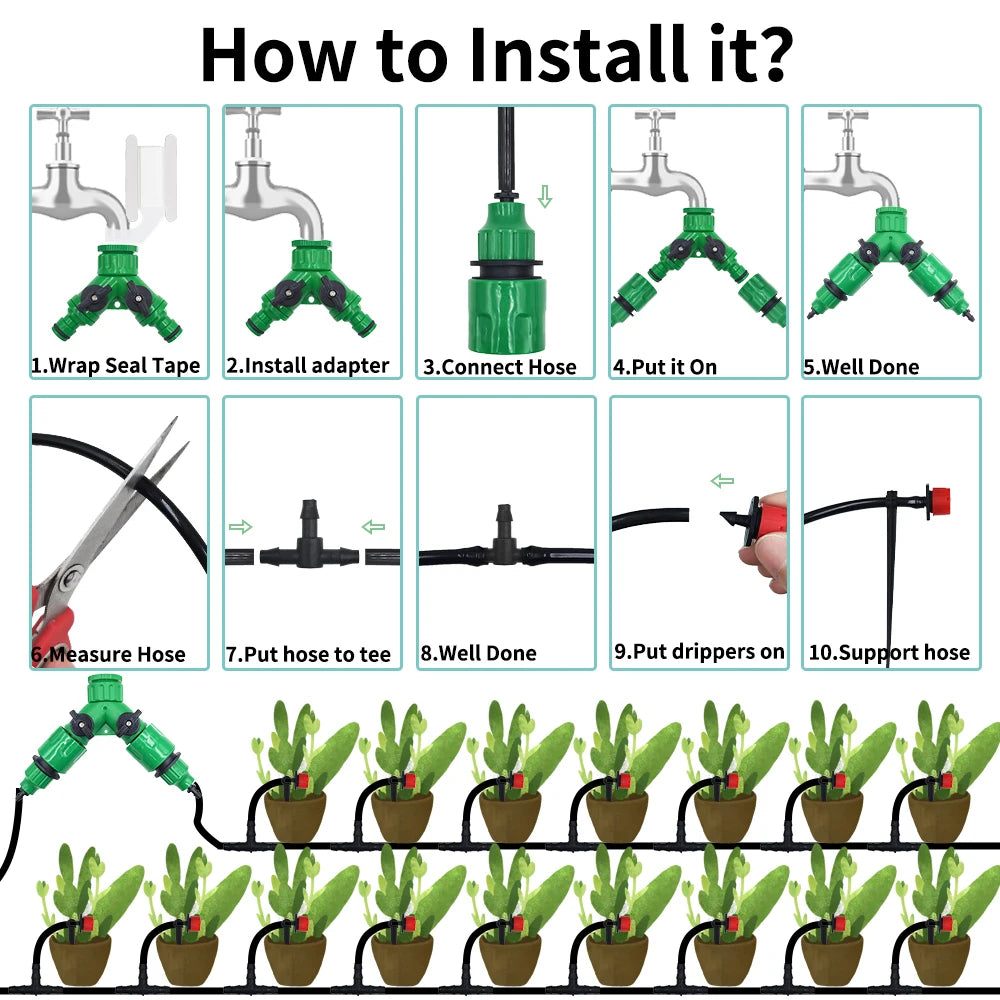 How to Install it?

1.Wrap Seal Tape

2.Install adapter

3.Connect Hose

4.Put it On

5.Well Done

6.Measure Hose

7.Put hose to tee

8.Well Done

9.Put drippers on

10.Support hose