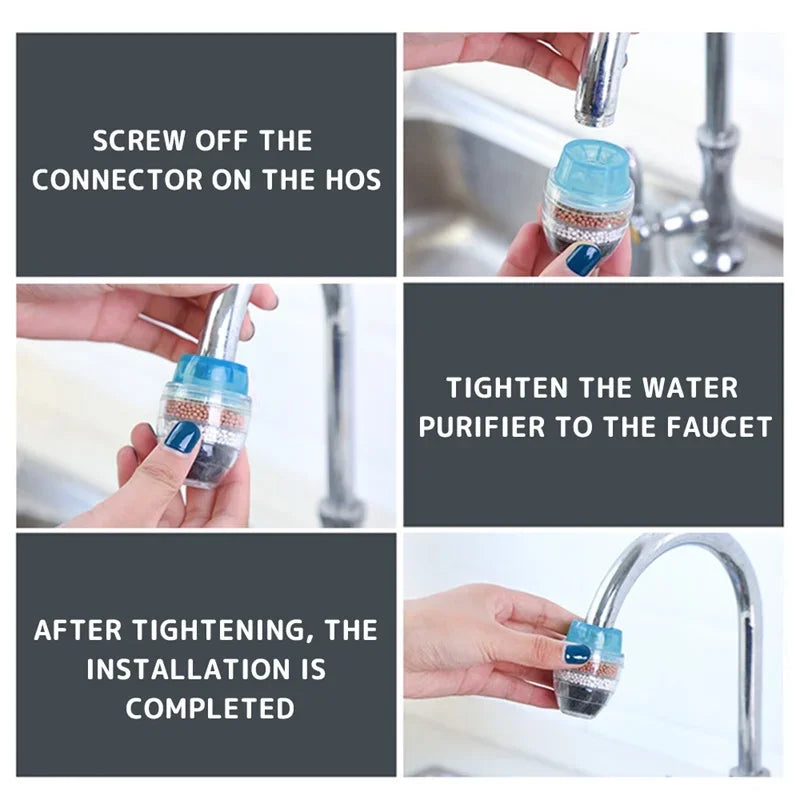 SCREW OFF THE CONNECTOR ON THE HOS

TIGHTEN THE WATER PURIFIER TO THE FAUCET

AFTER TIGHTENING, THE INSTALLATION IS COMPLETED