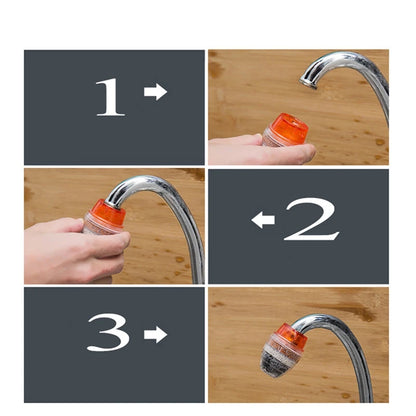 1

2

3