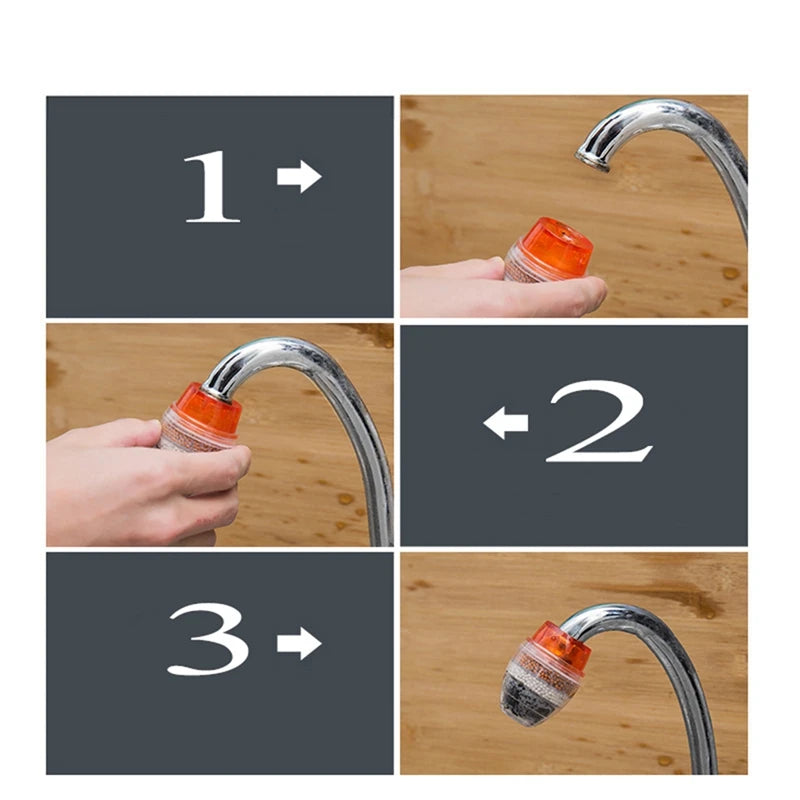 1

2

3