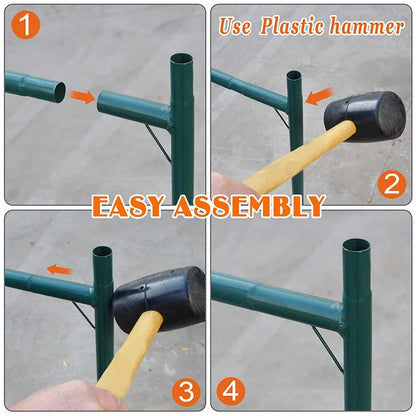 1

Use Plastic hammer

2

EASY ASSEMBLY

3

4