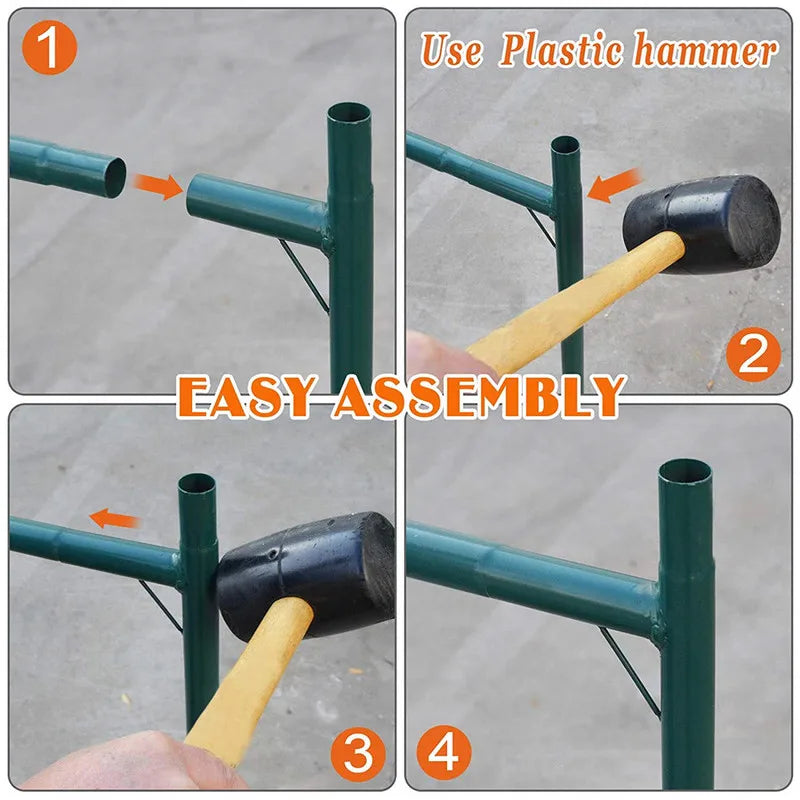 1

Use Plastic hammer

2

EASY ASSEMBLY

3

4