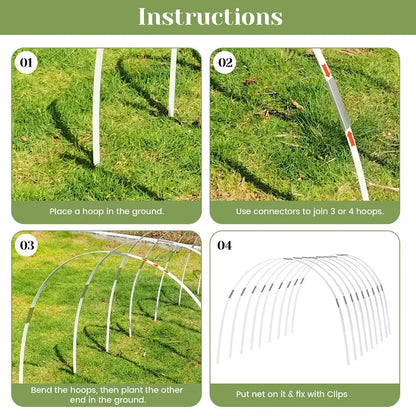 Instructions

01

Place a hoop in the ground.

02

Use connectors to join 3 or 4 hoops.

03

Bend the hoops, then plant the other end in the ground.

04

Put net on it & fix with Clips