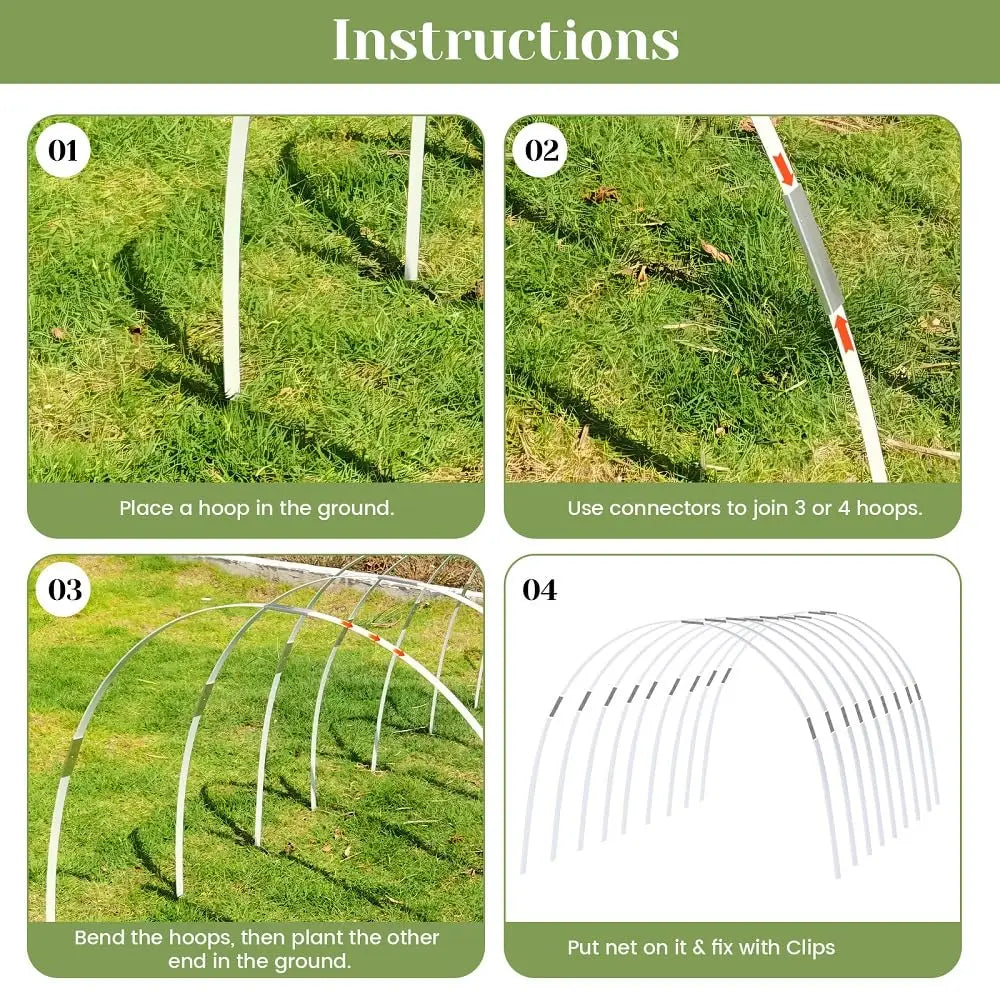 Instructions

01

Place a hoop in the ground.

02

Use connectors to join 3 or 4 hoops.

03

Bend the hoops, then plant the other end in the ground.

04

Put net on it & fix with Clips