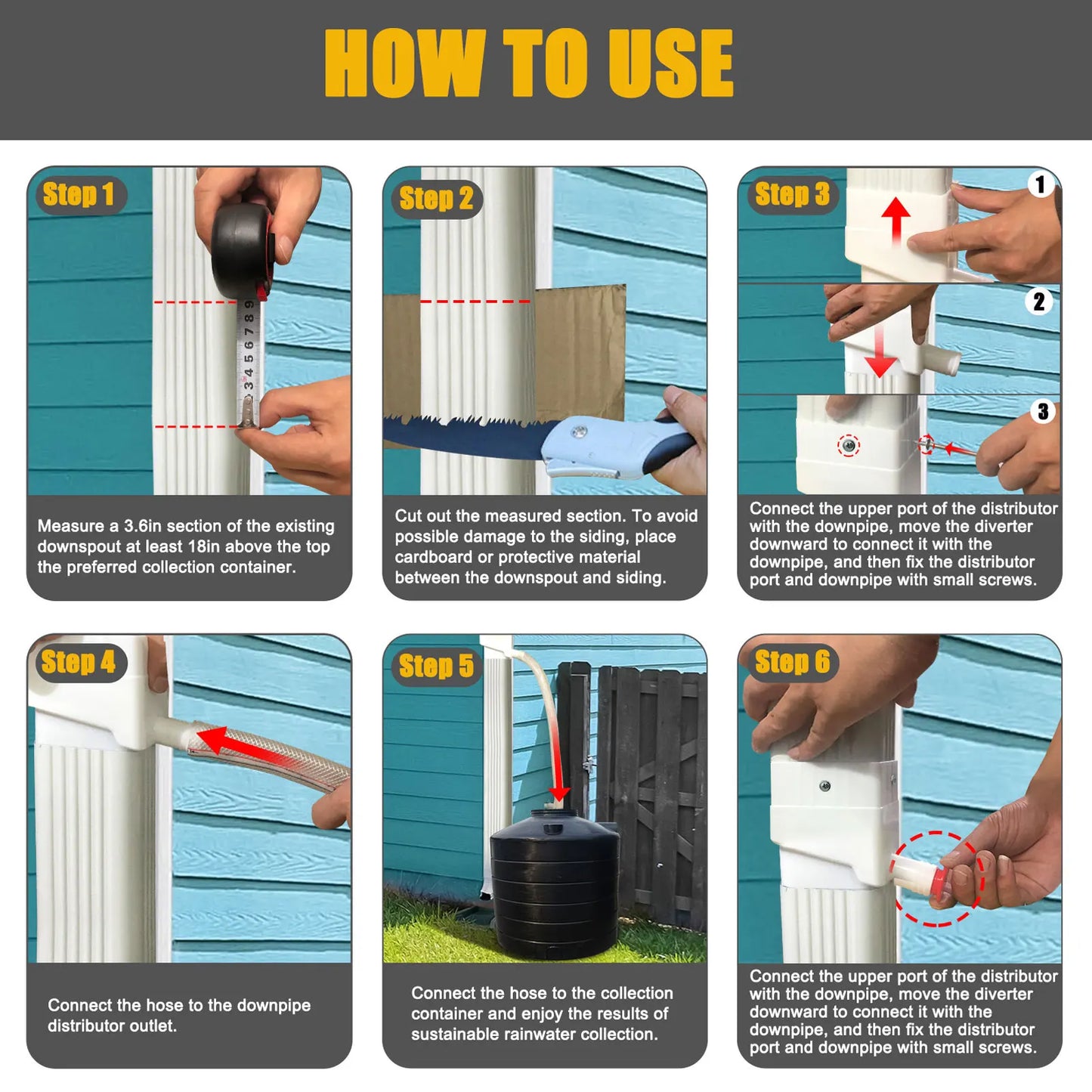 HOW TO USE

Step 1

3 4 5 6 7 8 9

Measure a 3.6in section of the existing downspout at least 18in above the top the preferred collection container.

Step 2

Cut out the measured section. To avoid possible damage to the siding, place cardboard or protective material between the downspout and siding.

Step 3

1

2

3

Connect the upper port of the distributor with the downpipe, move the diverter downward to connect it with the downpipe, and then fix the distributor port and downpipe with small screws.

Step 4

Connect the hose to the downpipe distributor outlet.

Step 5

Connect the hose to the collection container and enjoy the results of sustainable rainwater collection.

Step 6

Connect the upper port of the distributor with the downpipe, move the diverter downward to connect it with the downpipe, and then fix the distributor port and downpipe with small screws.