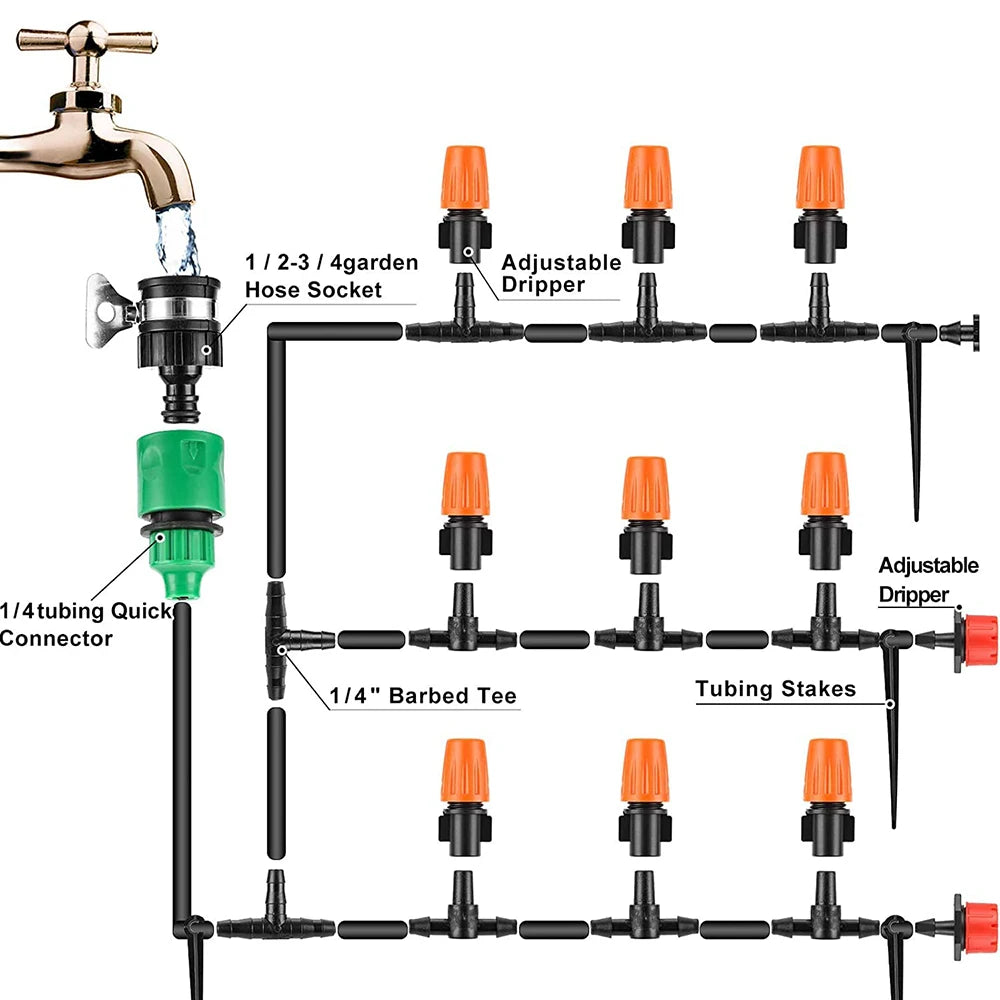 1 / 2-3 / 4garden Hose Socket

Adjustable Dripper

1/4tubing Quick Connector

Adjustable Dripper

1/4" Barbed Tee

Tubing Stakes