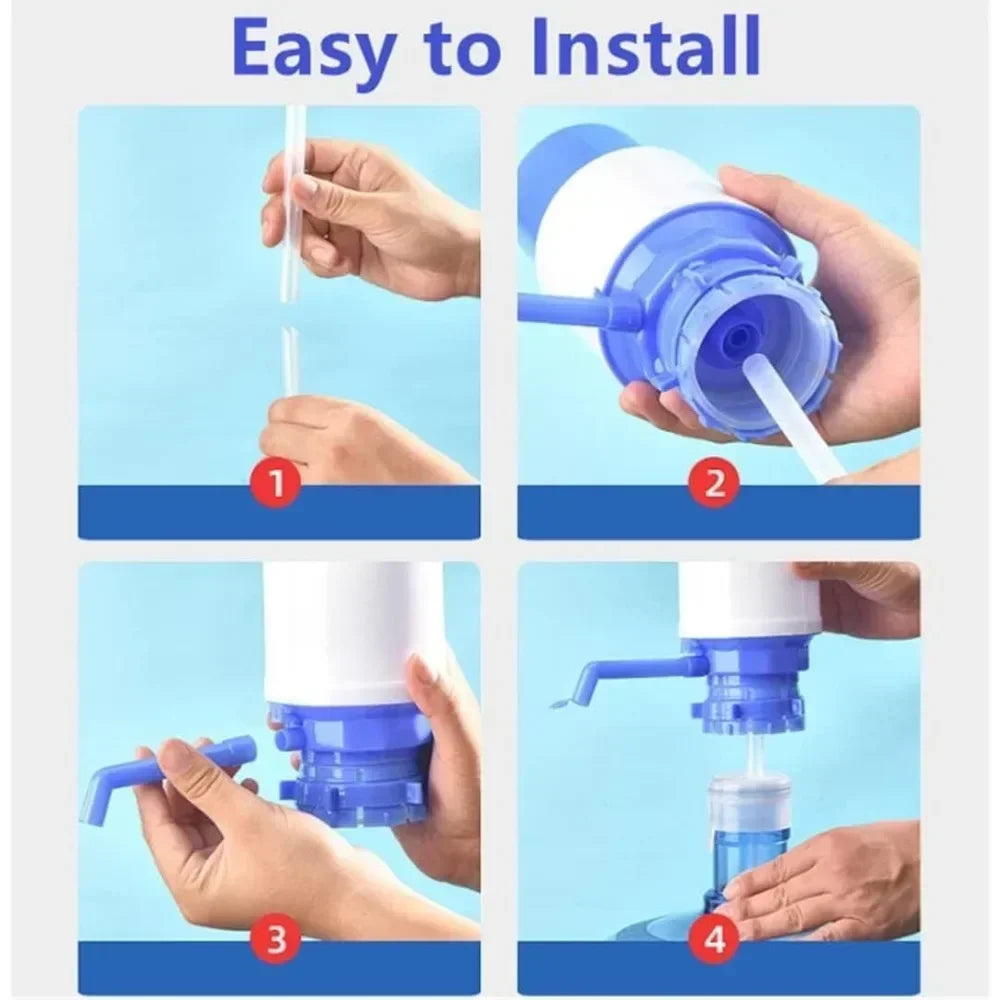 Easy to Install

1

2

3

4