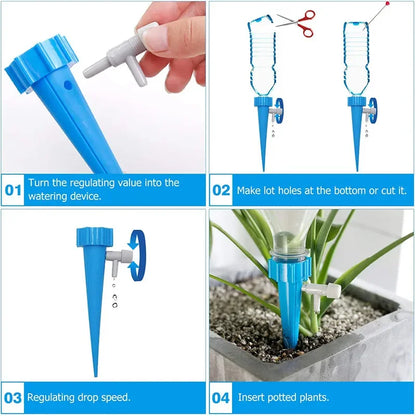 01 Turn the regulating value into the watering device.

02 Make lot holes at the bottom or cut it.

03 Regulating drop speed.

04 Insert potted plants.