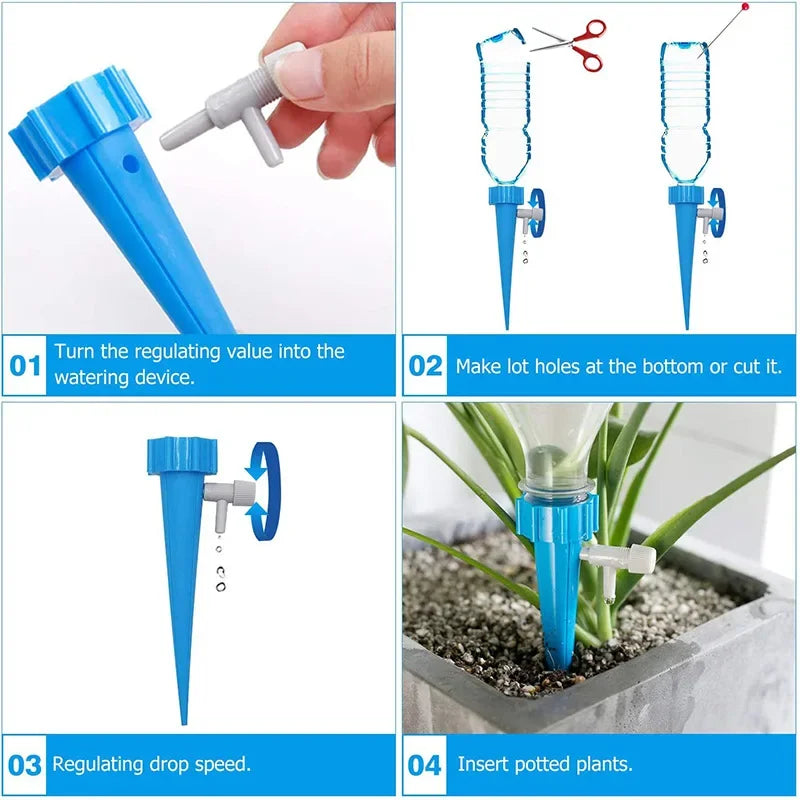 01 Turn the regulating value into the watering device.

02 Make lot holes at the bottom or cut it.

03 Regulating drop speed.

04 Insert potted plants.