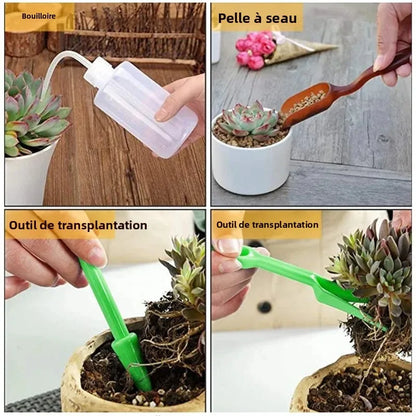 Bouilloire

Pelle à seau

Outil de transplantation

Outil de transplantation