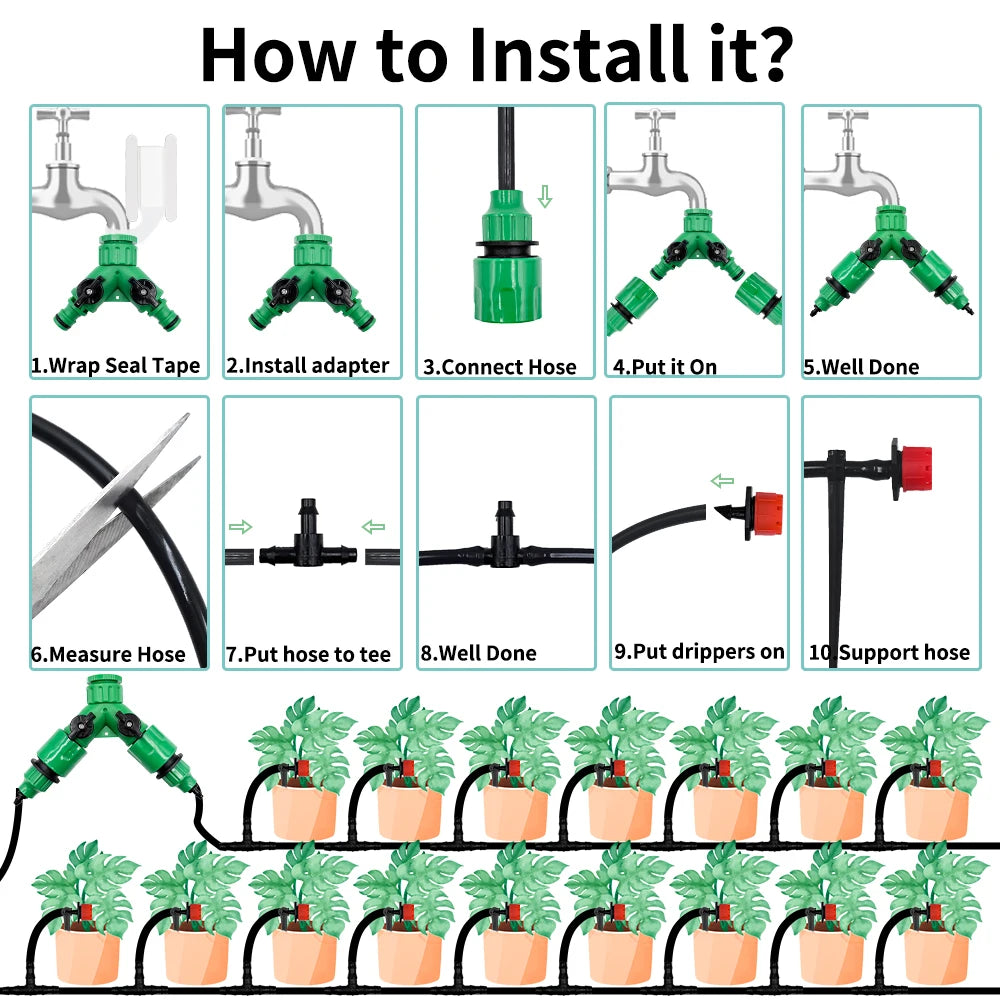 How to Install it?

1.Wrap Seal Tape

2.Install adapter

3.Connect Hose

4.Put it On

5.Well Done

6.Measure Hose

7.Put hose to tee

8.Well Done

9.Put drippers on

10.Support hose