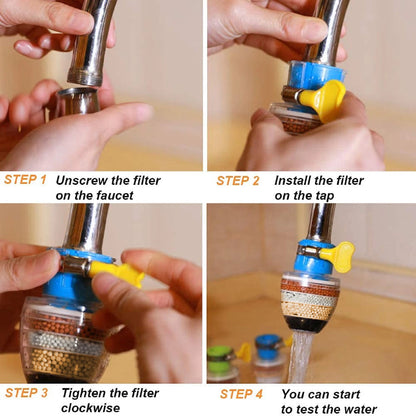 STEP 1 Unscrew the filter on the faucet

STEP 2 Install the filter on the tap

STEP 3 Tighten the filter clockwise

STEP 4 You can start to test the water