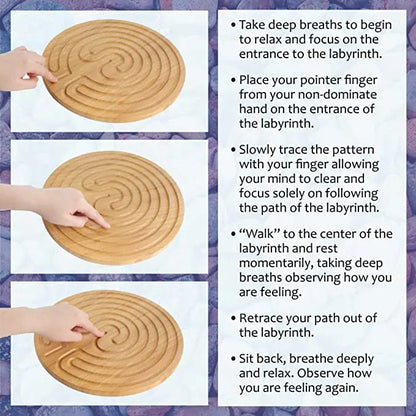 • Take deep breaths to begin to relax and focus on the entrance to the labyrinth.

• Place your pointer finger from your non-dominate hand on the entrance of the labyrinth.

• Slowly trace the pattern with your finger allowing your mind to clear and focus solely on following the path of the labyrinth.

• “Walk” to the center of the labyrinth and rest momentarily, taking deep breaths observing how you are feeling.

• Retrace your path out of the labyrinth.

• Sit back, breathe deeply and relax. Observe how you are feeling again.