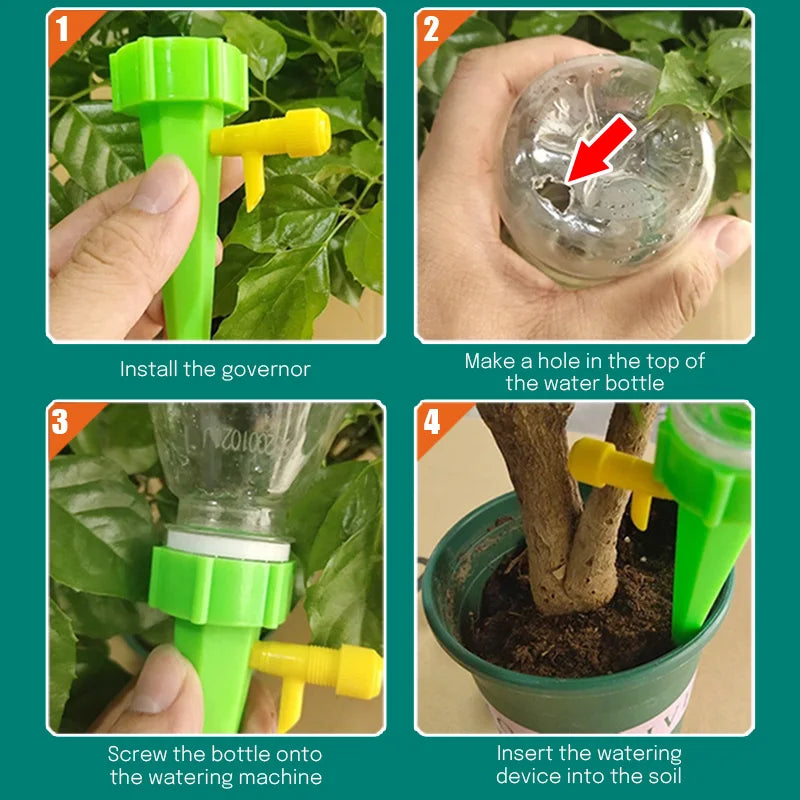 1

Install the governor

2

Make a hole in the top of the water bottle

3

Screw the bottle onto the watering machine

4

Insert the watering device into the soil