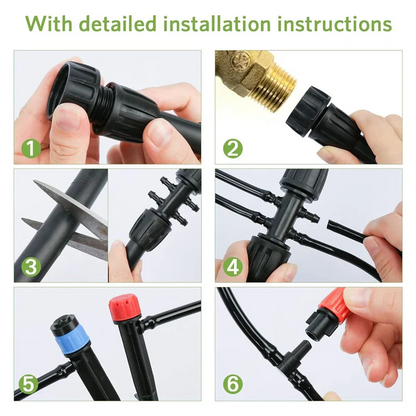 With detailed installation instructions

1

2

3

4

5

6