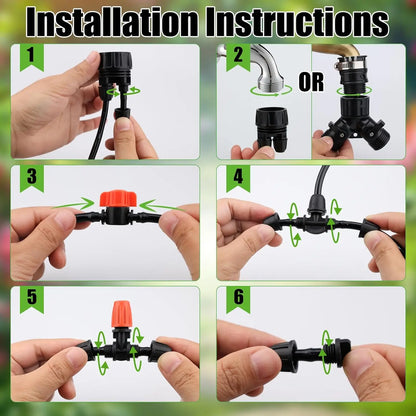 Installation Instructions

1

2

OR

3

4

5

6