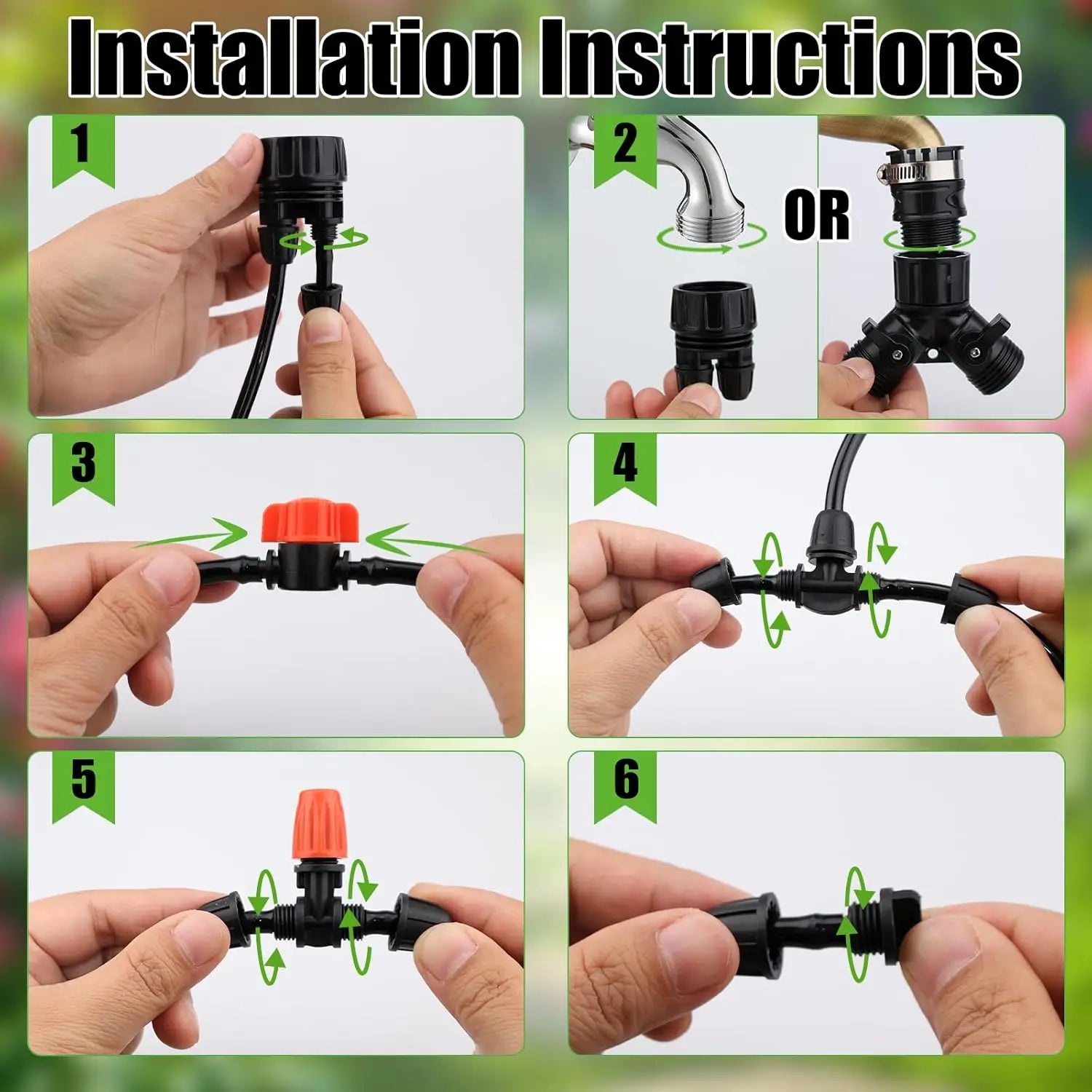 Installation Instructions

1

2

OR

3

4

5

6