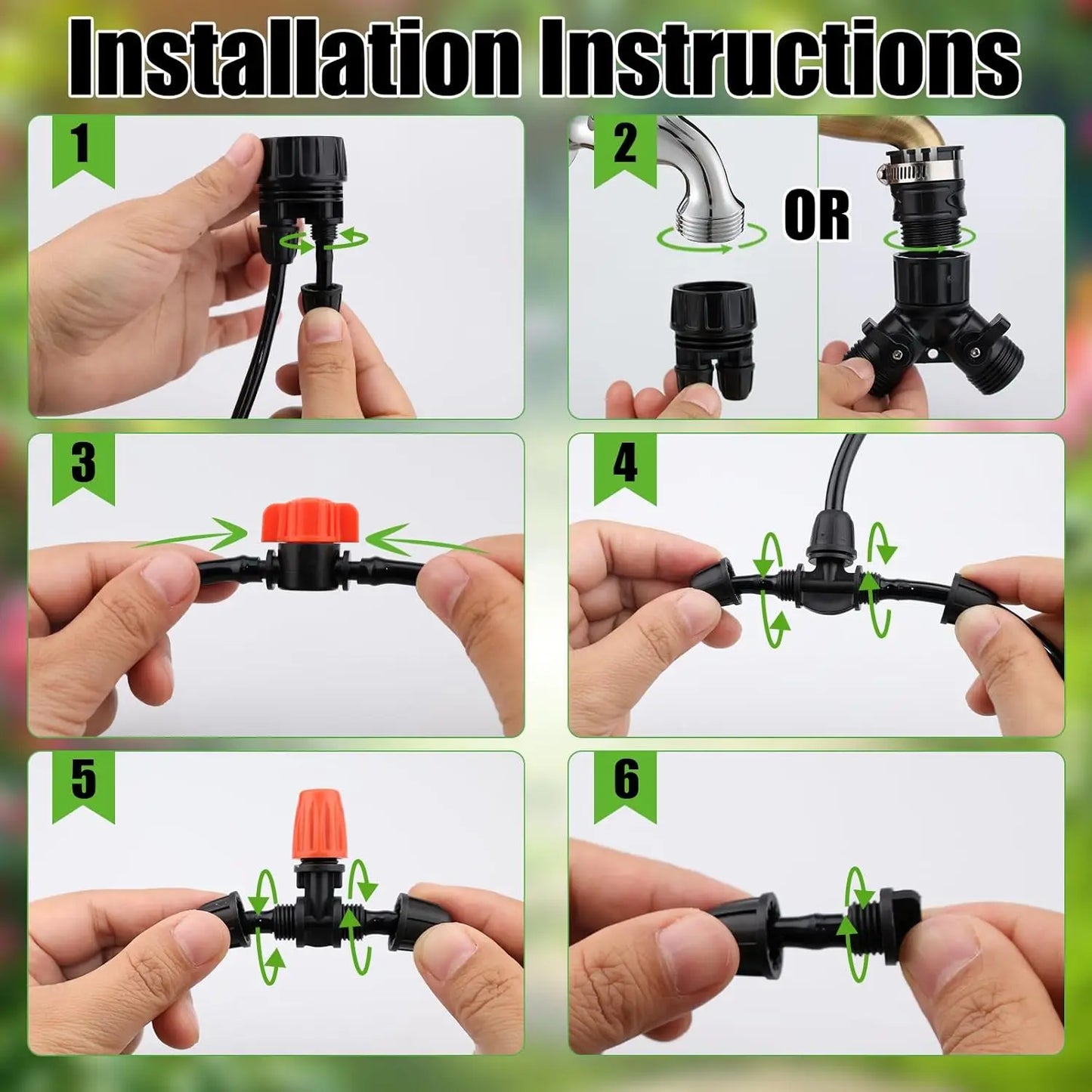 Installation Instructions

1

2

OR

3

4

5

6