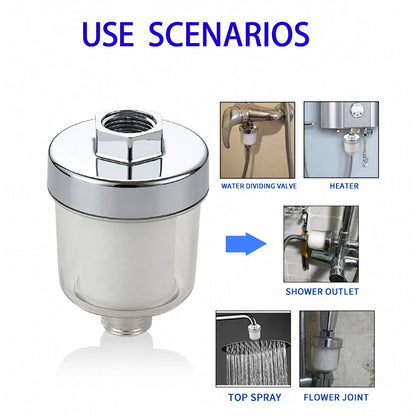 USE SCENARIOS

WATER DIVIDING VALVE

HEATER

SHOWER OUTLET

TOP SPRAY

FLOWER JOINT