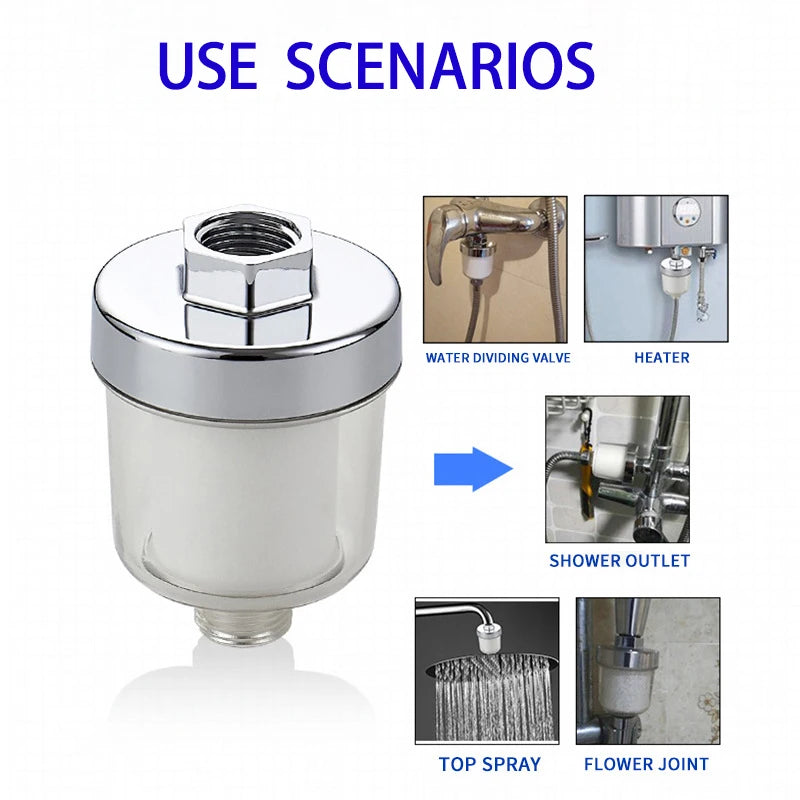 USE SCENARIOS

WATER DIVIDING VALVE

HEATER

SHOWER OUTLET

TOP SPRAY

FLOWER JOINT