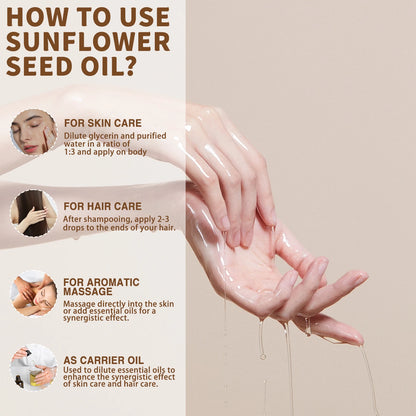 HOW TO USE SUNFLOWER SEED OIL?

FOR SKIN CARE
Dilute glycerin and purified water in a ratio of 1:3 and apply on body

FOR HAIR CARE
After shampooing, apply 2-3 drops to the ends of your hair.

FOR AROMATIC MASSAGE
Massage directly into the skin or add essential oils for a synergistic effect.

AS CARRIER OIL
Used to dilute essential oils to enhance the synergistic effect of skin care and hair care.