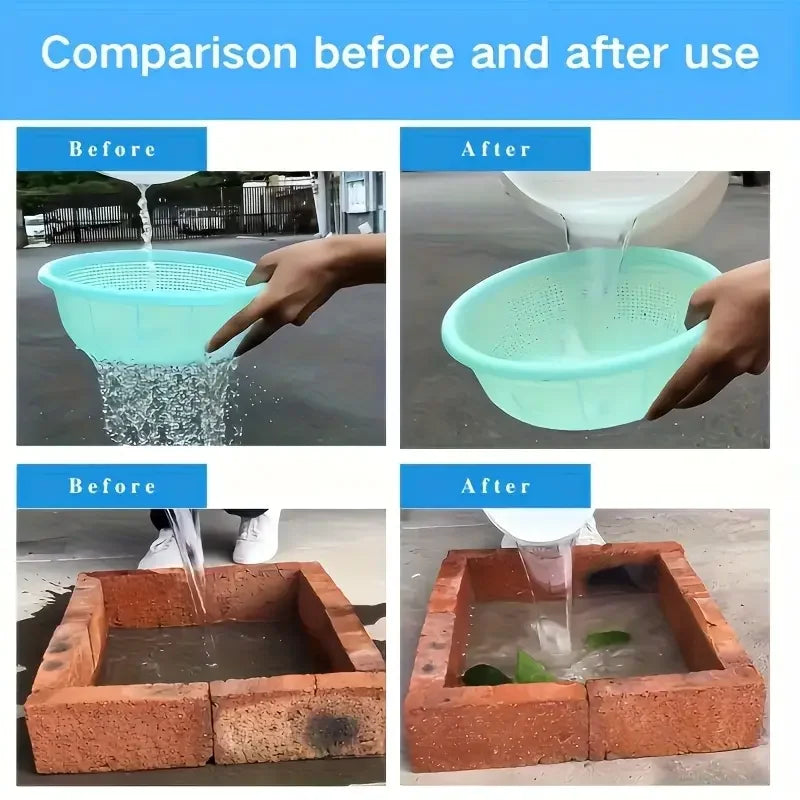 Comparison before and after use

Before

After

Before

After