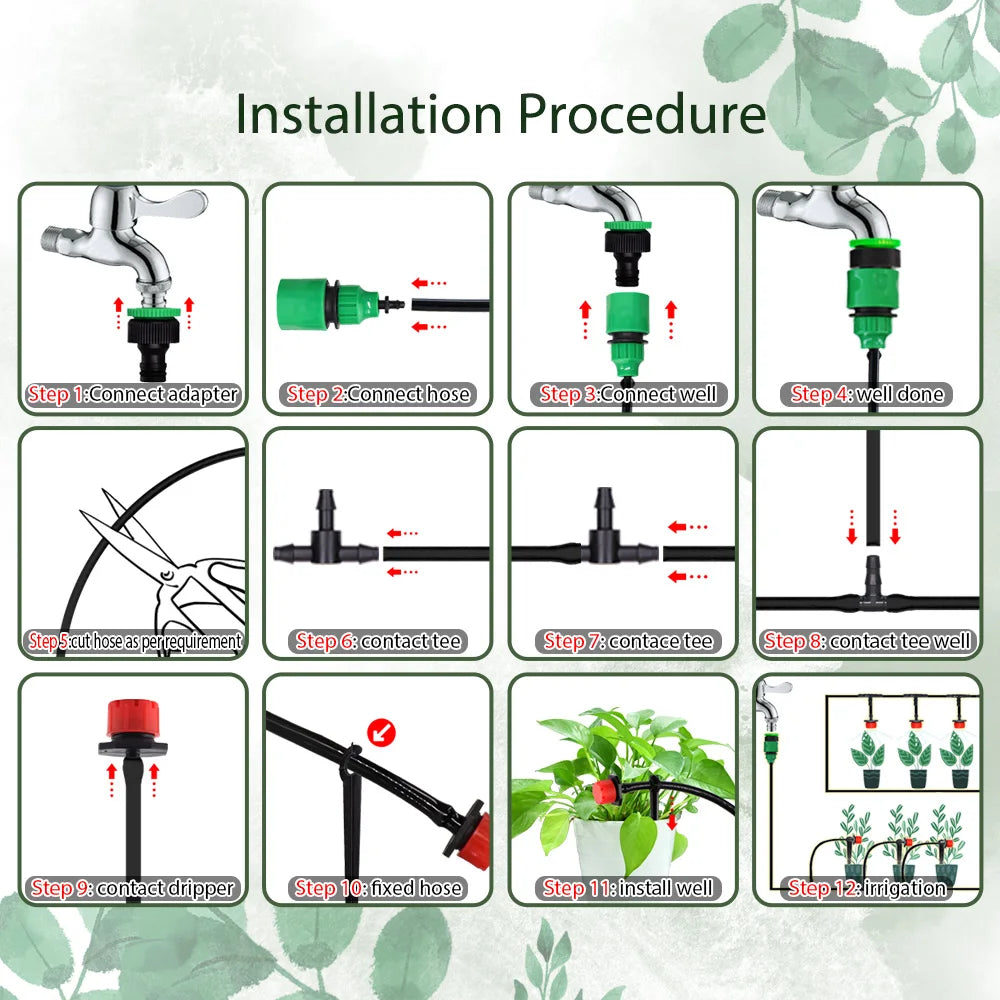 Installation Procedure

Step 1:Connect adapter

Step 2:Connect hose

Step 3:Connect well

Step 4: well done

Step 5:cut hose as per requirement

Step 6: contact tee

Step 7: contace tee

Step 8: contact tee well

Step 9: contact dripper

Step 10: fixed hose

Step 11: install well

Step 12: irrigation