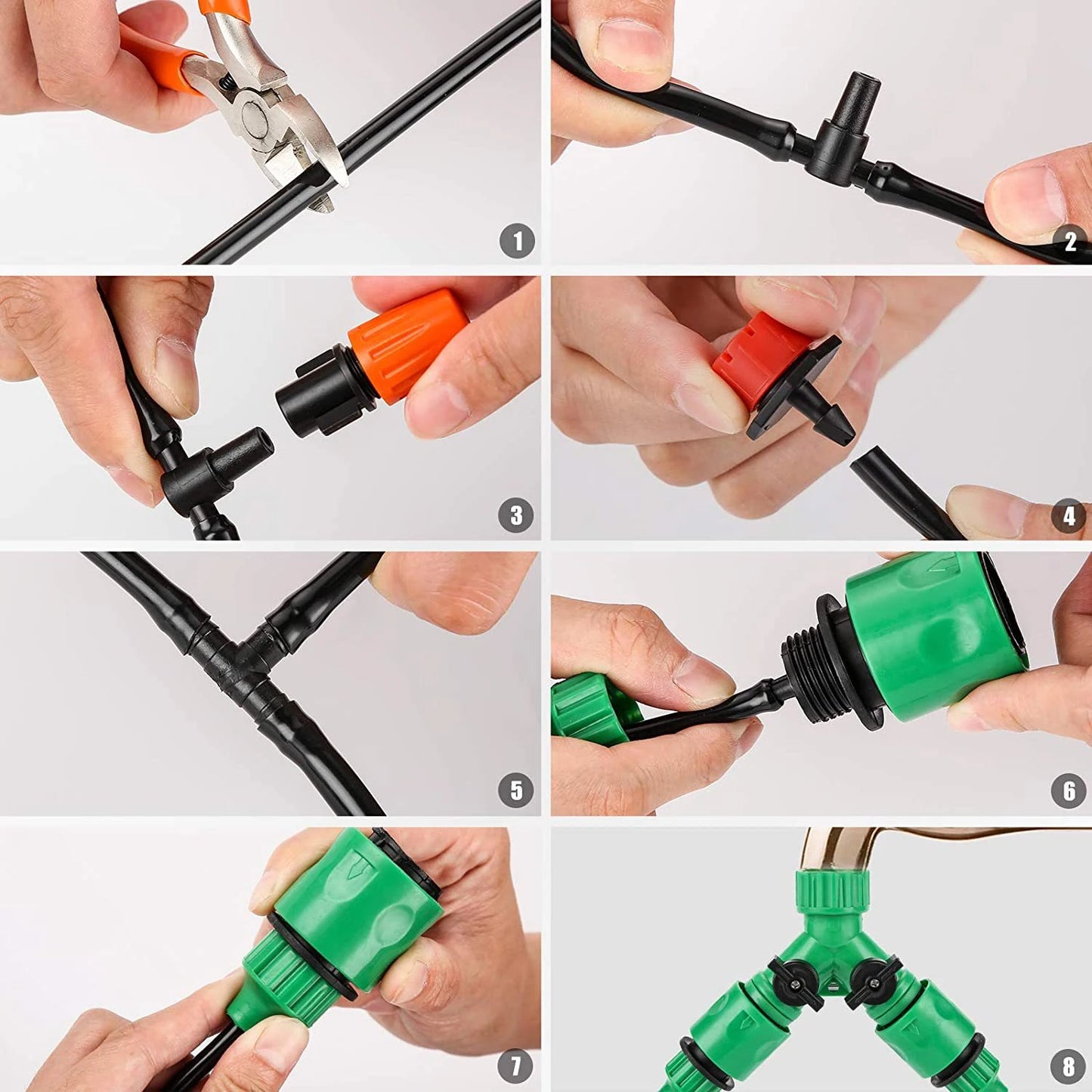 1
2
3
4
5
6
7
8