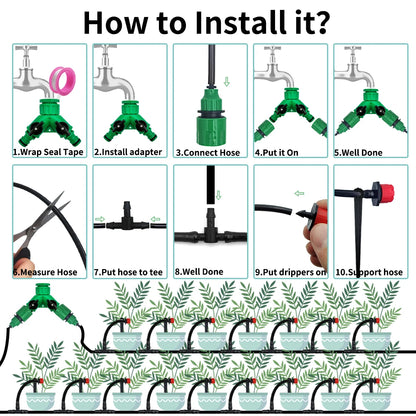 How to Install it?

1.Wrap Seal Tape

2.Install adapter

3.Connect Hose

4.Put it On

5.Well Done

6.Measure Hose

7.Put hose to tee

8.Well Done

9.Put drippers on

10.Support hose