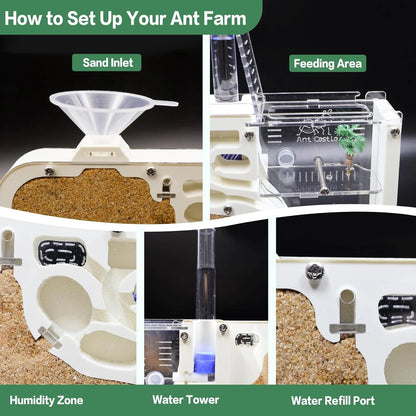 How to Set Up Your Ant Farm

Sand Inlet

Feeding Area

Ant Castle

Humidity Zone

Water Tower

Water Refill Port