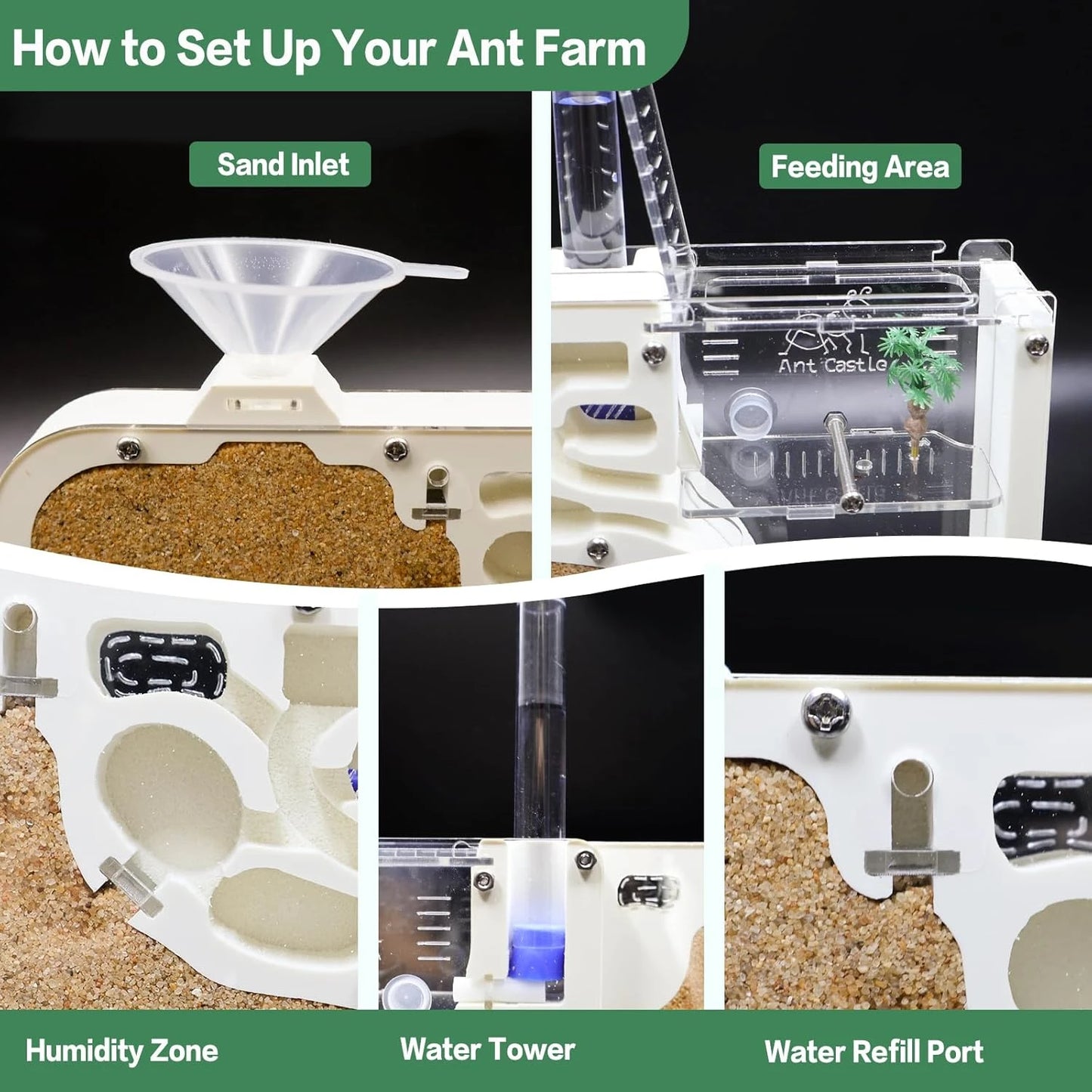 How to Set Up Your Ant Farm

Sand Inlet

Feeding Area

Ant Castle

Humidity Zone

Water Tower

Water Refill Port