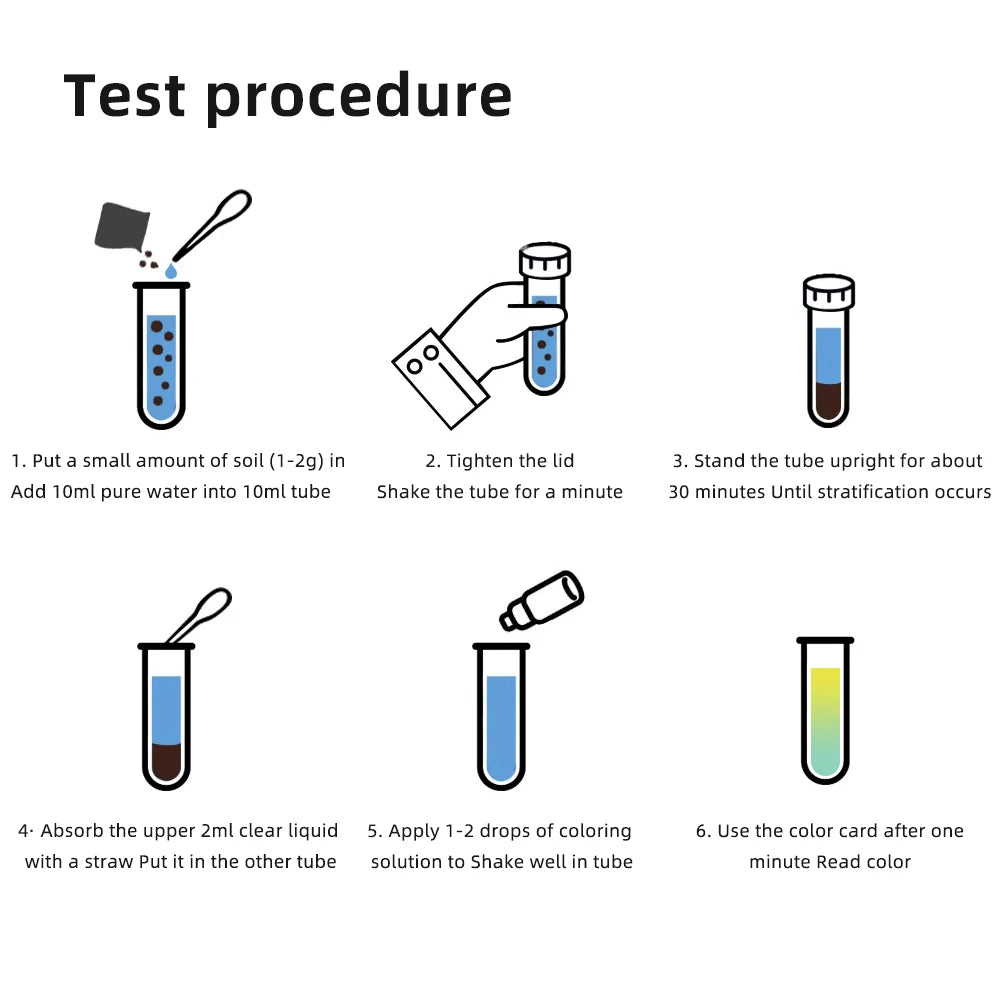 Test procedure

1. Put a small amount of soil (1-2g) in Add 10ml pure water into 10ml tube

2. Tighten the lid Shake the tube for a minute

3. Stand the tube upright for about 30 minutes Until stratification occurs

4· Absorb the upper 2ml clear liquid with a straw Put it in the other tube

5. Apply 1-2 drops of coloring solution to Shake well in tube

6. Use the color card after one minute Read color